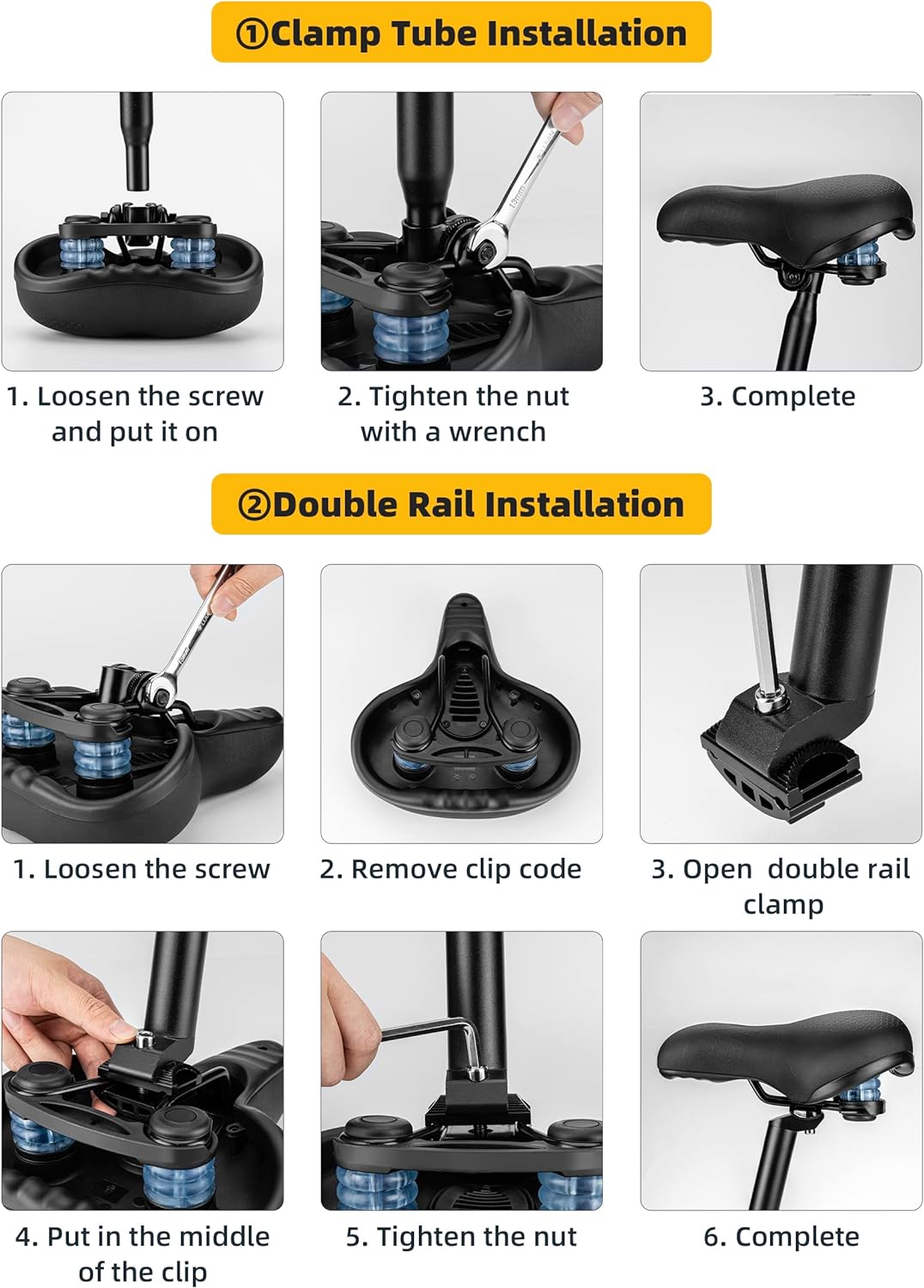 ①Clamp Tube Installation

1. Loosen the screw and put it on

2. Tighten the nut with a wrench

3. Complete

②Double Rail Installation

1. Loosen the screw

2. Remove clip code

3. Open double rail clamp

4. Put in the middle of the clip

5. Tighten the nut

6. Complete