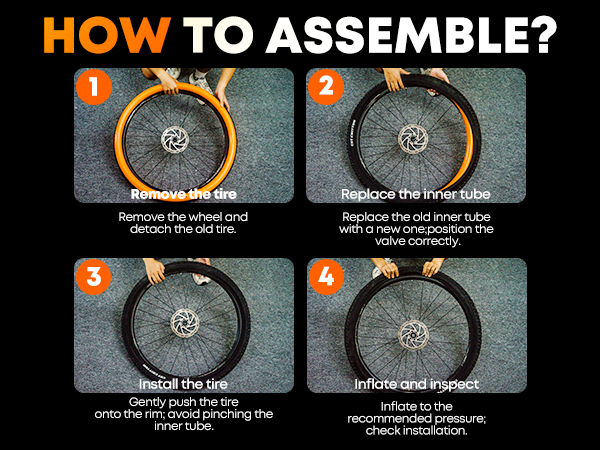 HOW TO ASSEMBLE?

1

Remove the tire

Remove the wheel and detach the old tire.

2

Replace the inner tube

Replace the old inner tube with a new one;position the valve correctly.

3

Install the tire

Gently push the tire onto the rim; avoid pinching the inner tube.

4

Inflate and inspect

Inflate to the recommended pressure; check installation.